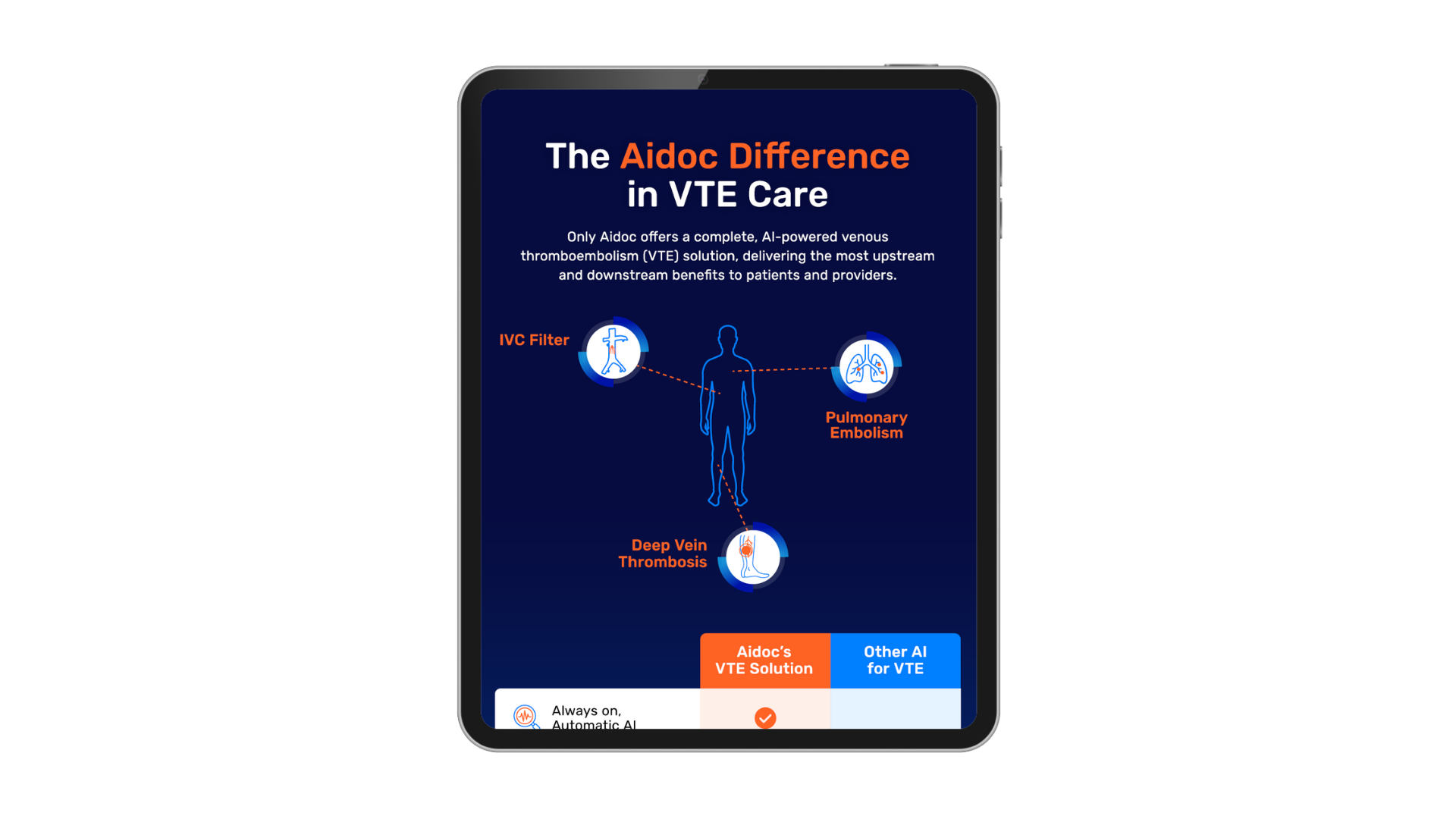 The Aidoc Difference in VTE Care

Only Aidoc offers a complete, AI-powered venous thromboembolism (VTE) solution, delivering the most upstream and downstream benefits to patients and providers.

IVC Filter

Pulmonary Embolism

Deep Vein Thrombosis

| | Aidoc's VTE Solution | Other AI for VTE |
|---|---|---|
| Always on, Automatic AI | ✓ | |