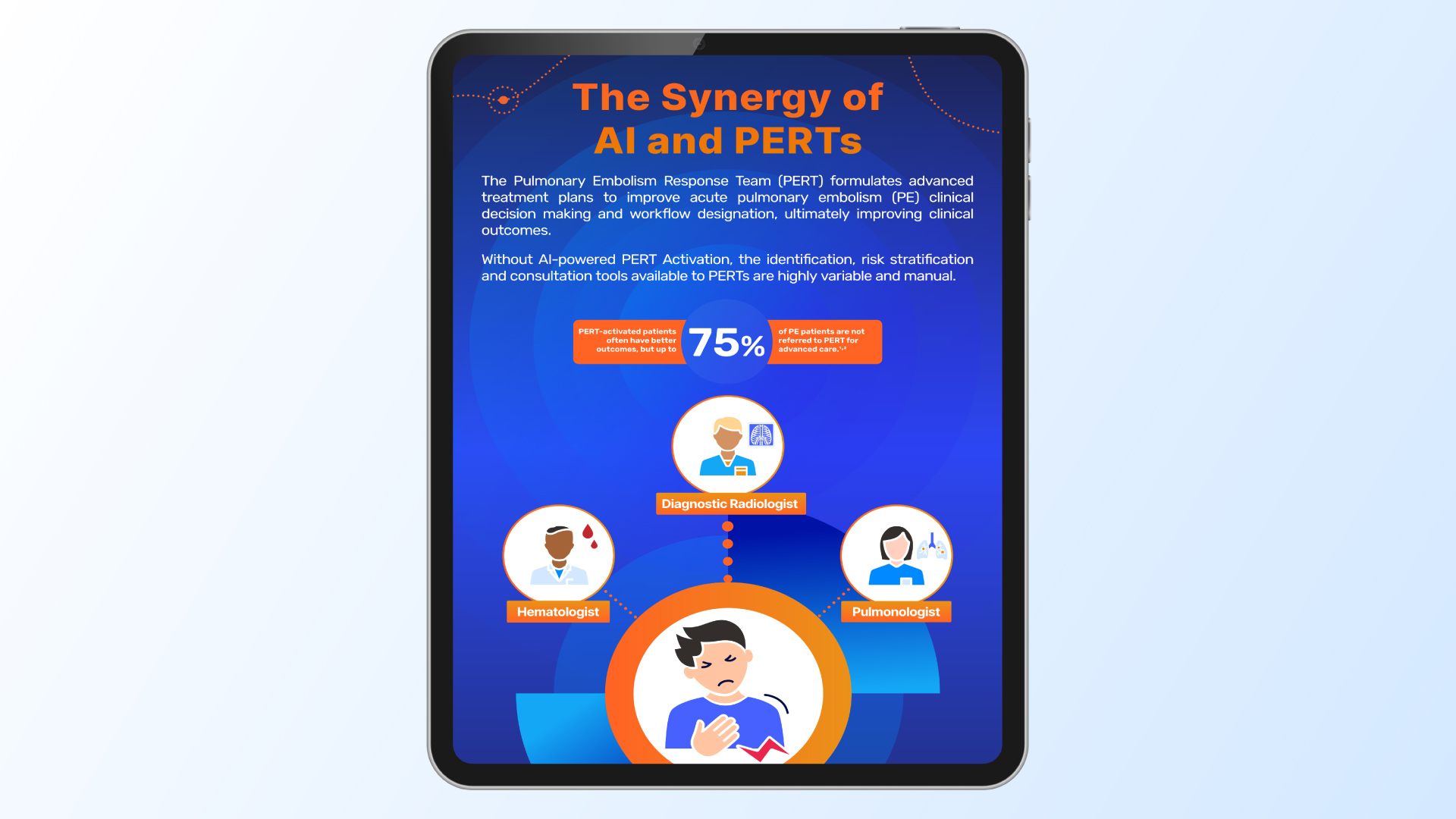 The Synergy of AI and PERTs

The Pulmonary Embolism Response Team (PERT) formulates advanced treatment plans to improve acute pulmonary embolism (PE) clinical decision making and workflow designation, ultimately improving clinical outcomes.

Without AI-powered PERT Activation, the identification, risk stratification and consultation tools available to PERTs are highly variable and manual.

PERT-activated patients often have better outcomes, but up to

75%

of PE patients are not referred to PERT for advanced care.$^{1,2}$

Diagnostic Radiologist

Hematologist

Pulmonologist