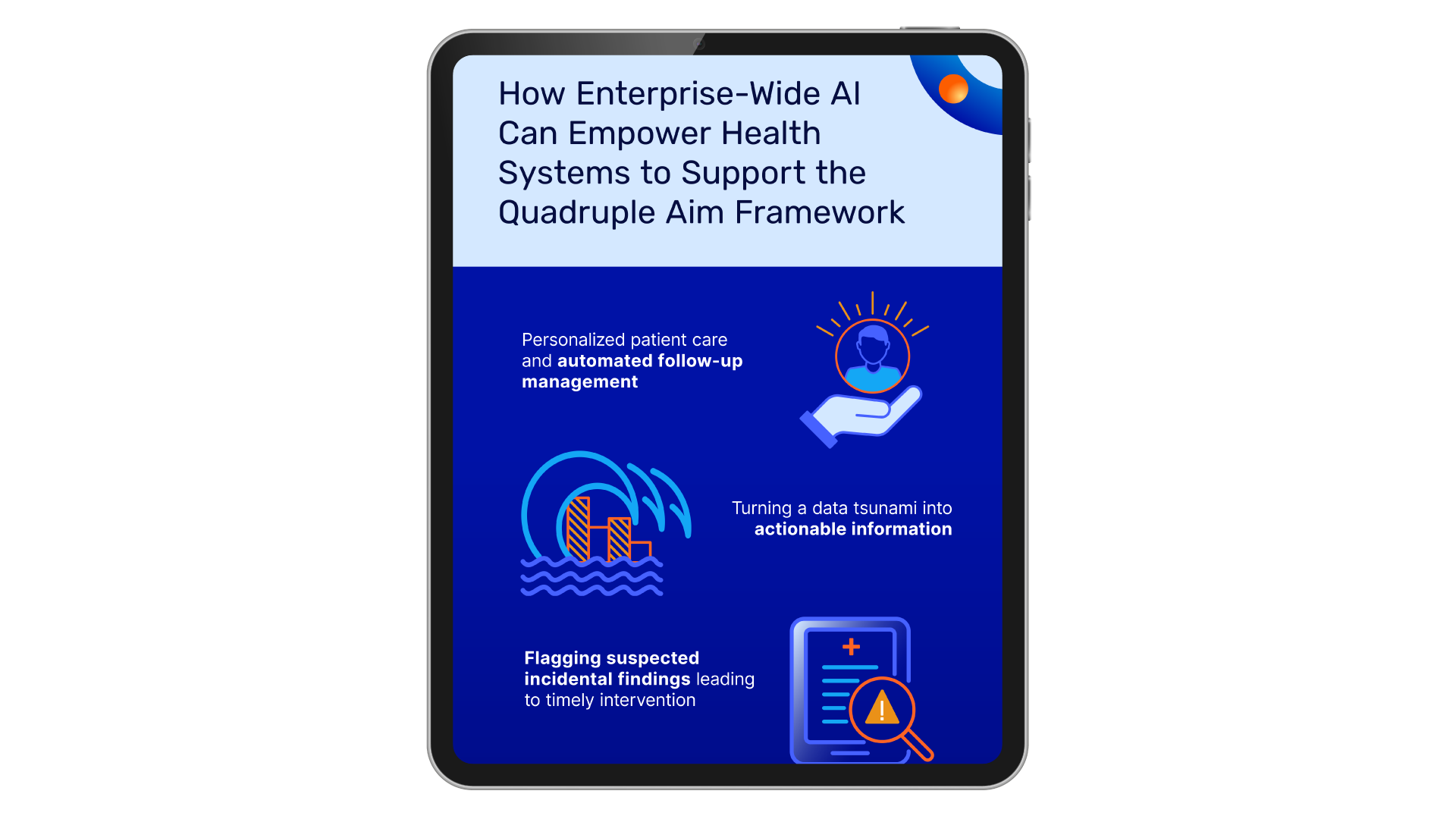 How Enterprise-Wide AI Can Empower Health Systems to Support the Quadruple Aim Framework

Personalized patient care and automated follow-up management

Turning a data tsunami into actionable information

Flagging suspected incidental findings leading to timely intervention