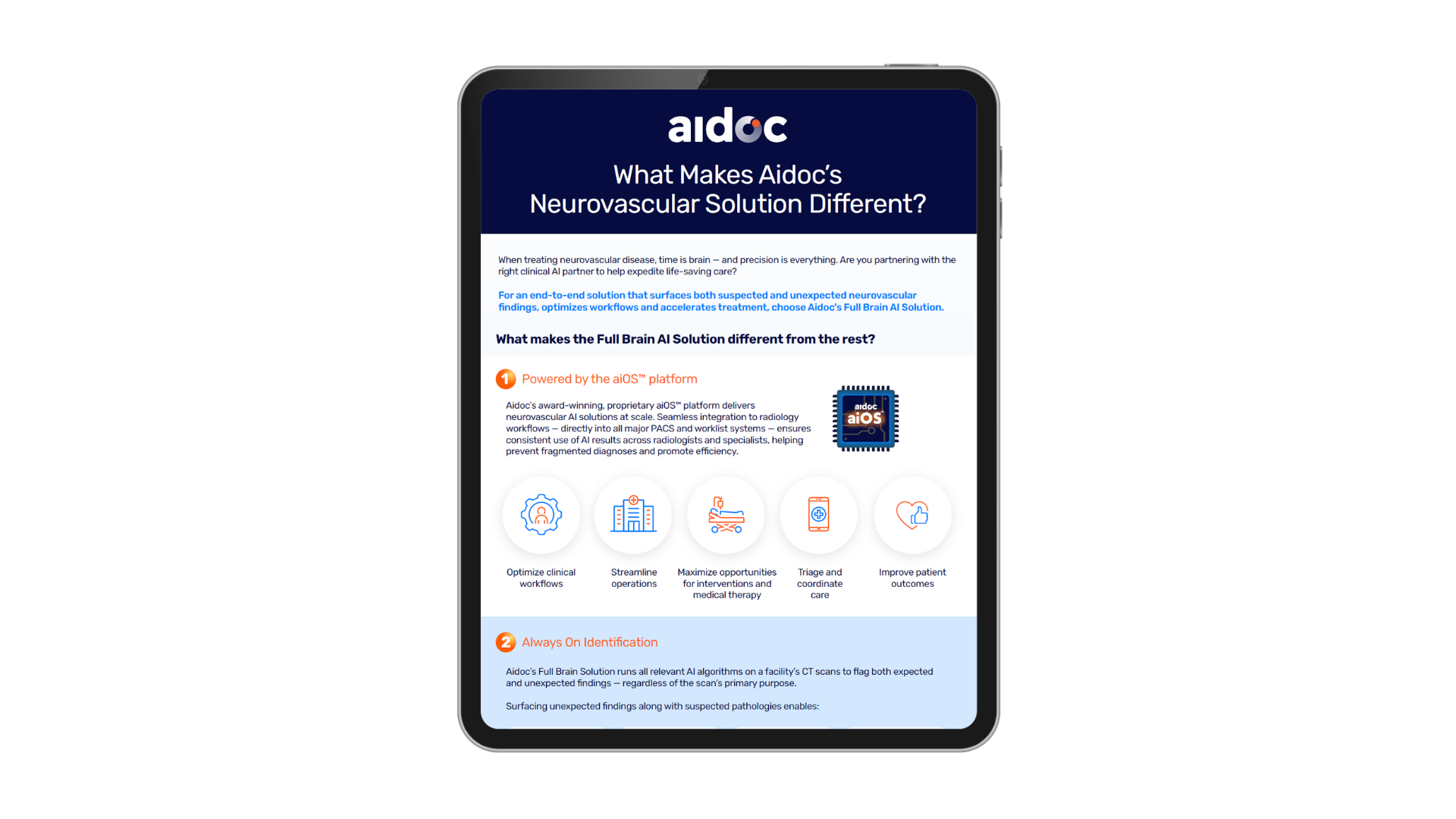 aidoc

What Makes Aidoc's Neurovascular Solution Different?

When treating neurovascular disease, time is brain — and precision is everything. Are you partnering with the right clinical AI partner to help expedite life-saving care?

For an end-to-end solution that surfaces both suspected and unexpected neurovascular findings, optimizes workflows and accelerates treatment, choose Aidoc's Full Brain AI Solution.

What makes the Full Brain AI Solution different from the rest?

1 Powered by the aiOS™ platform

Aidoc's award-winning, proprietary aiOS™ platform delivers neurovascular AI solutions at scale. Seamless integration to radiology workflows — directly into all major PACS and worklist systems — ensures consistent use of AI results across radiologists and specialists, helping prevent fragmented diagnoses and promote efficiency.

aidoc aiOS

Optimize clinical workflows

Streamline operations

Maximize opportunities for interventions and medical therapy

Triage and coordinate care

Improve patient outcomes

2 Always On Identification

Aidoc's Full Brain Solution runs all relevant AI algorithms on a facility's CT scans to flag both expected and unexpected findings — regardless of the scan's primary purpose.

Surfacing unexpected findings along with suspected pathologies enables: