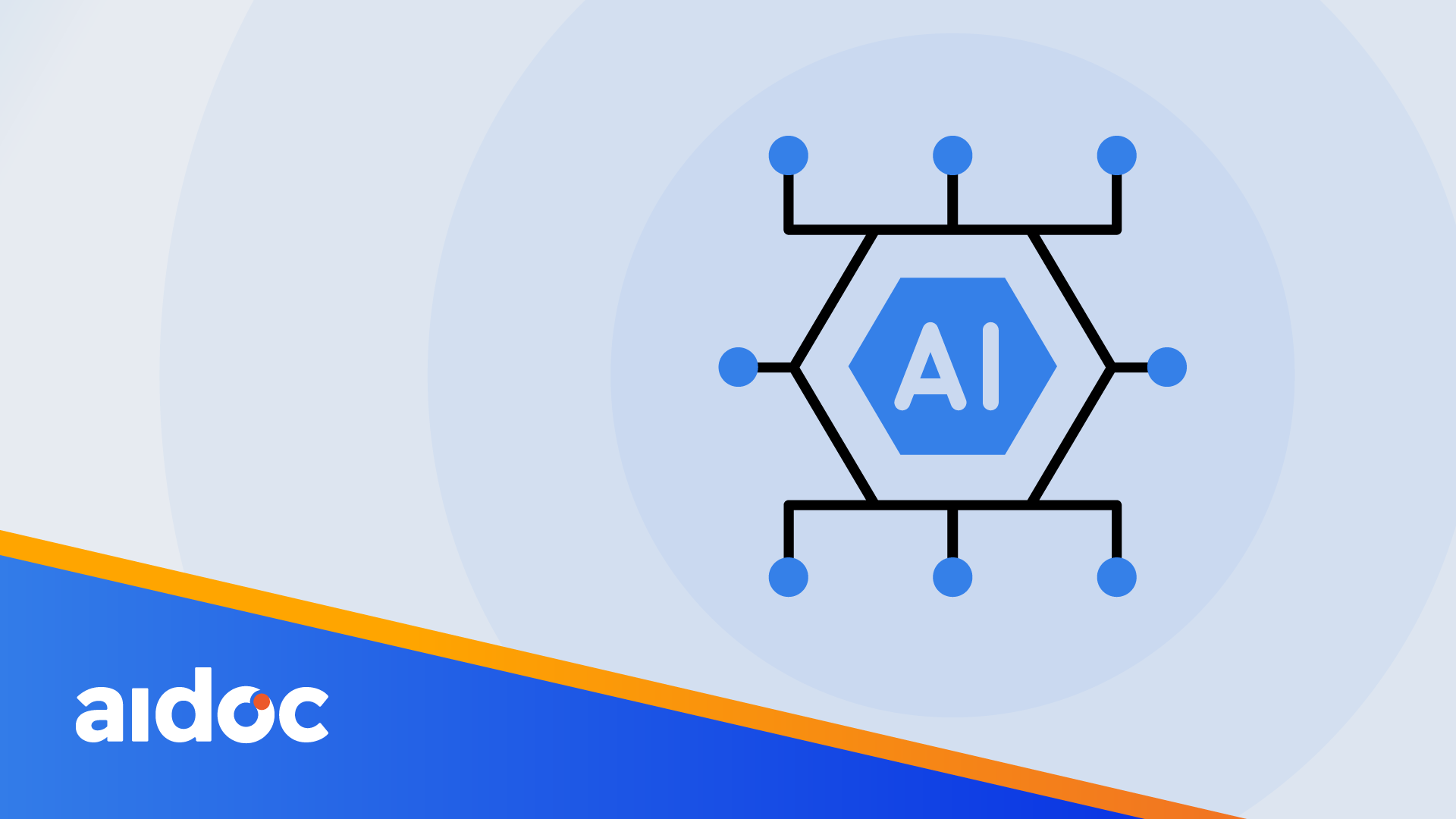 AI

aidoc