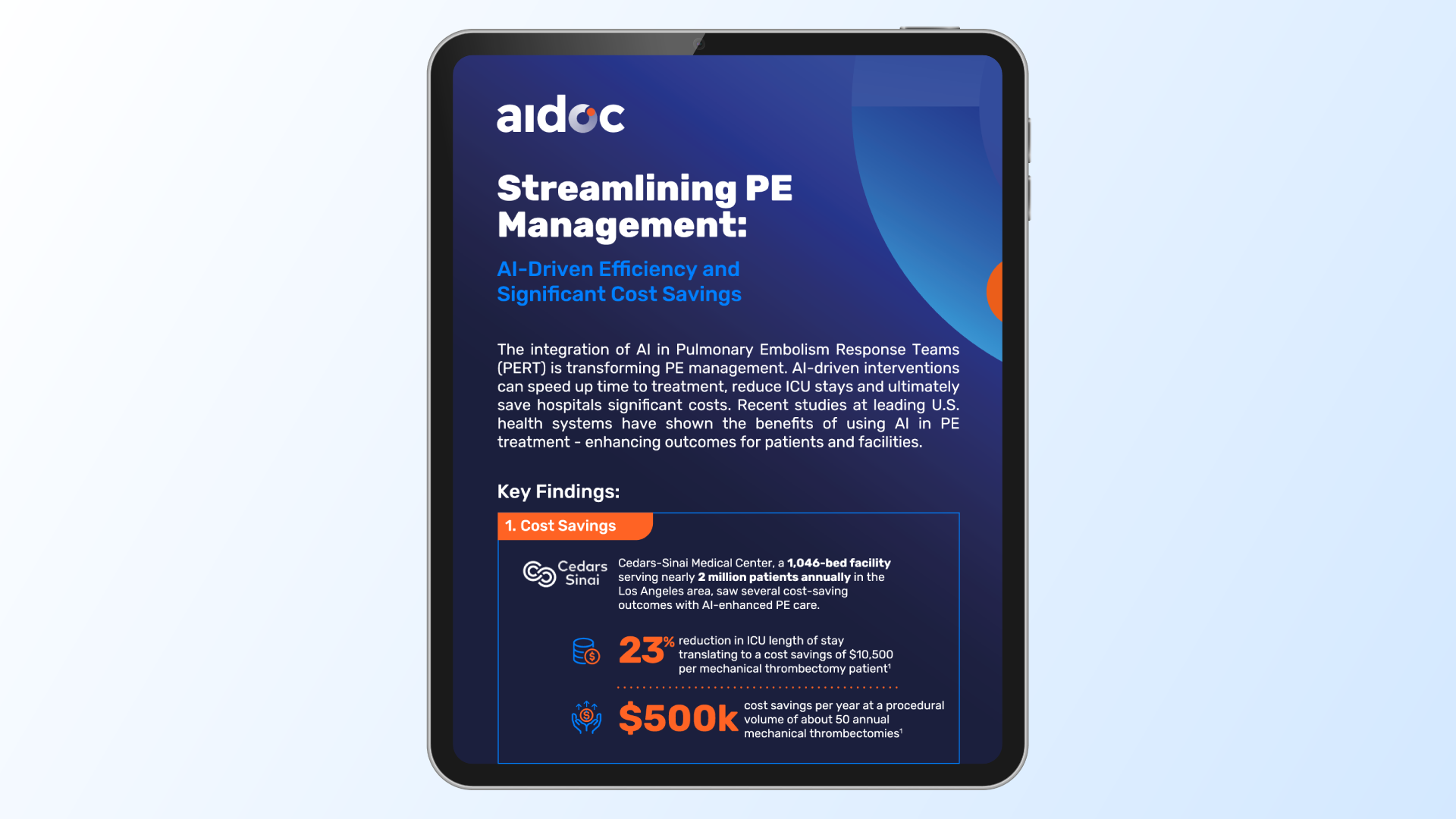 aidoc

Streamlining PE Management:

AI-Driven Efficiency and Significant Cost Savings

The integration of AI in Pulmonary Embolism Response Teams (PERT) is transforming PE management. AI-driven interventions can speed up time to treatment, reduce ICU stays and ultimately save hospitals significant costs. Recent studies at leading U.S. health systems have shown the benefits of using AI in PE treatment - enhancing outcomes for patients and facilities.

Key Findings:

1. Cost Savings

Cedars Sinai

Cedars-Sinai Medical Center, a 1,046-bed facility serving nearly 2 million patients annually in the Los Angeles area, saw several cost-saving outcomes with AI-enhanced PE care.

23% reduction in ICU length of stay translating to a cost savings of $10,500 per mechanical thrombectomy patient$^1$

$500k cost savings per year at a procedural volume of about 50 annual mechanical thrombectomies$^1$