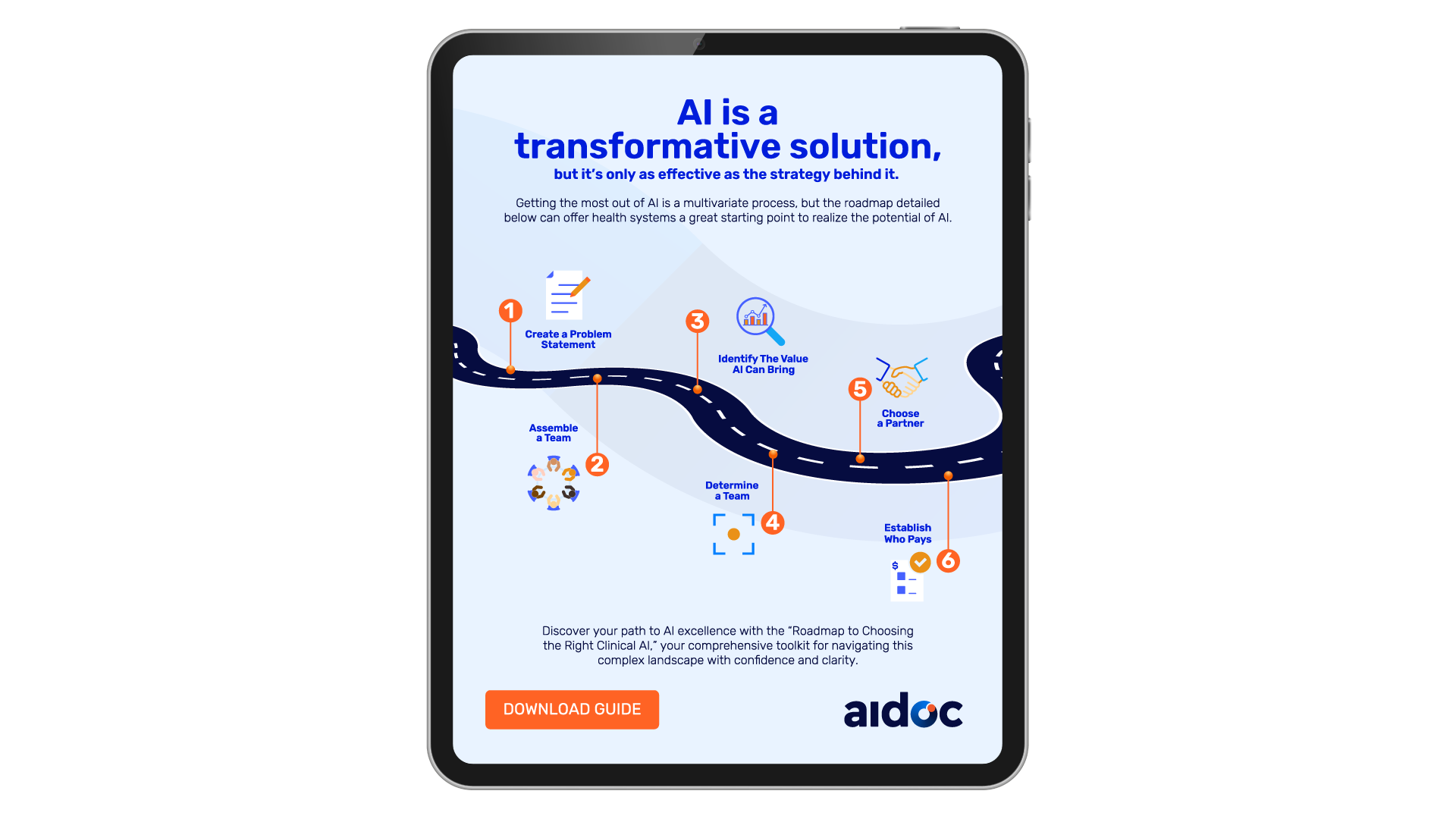 AI is a transformative solution,

but it's only as effective as the strategy behind it.

Getting the most out of AI is a multivariate process, but the roadmap detailed below can offer health systems a great starting point to realize the potential of AI.

1
Create a Problem Statement

2
Assemble a Team

3
Identify The Value AI Can Bring

4
Determine a Team

5
Choose a Partner

6
Establish Who Pays

$

Discover your path to AI excellence with the "Roadmap to Choosing the Right Clinical AI," your comprehensive toolkit for navigating this complex landscape with confidence and clarity.

DOWNLOAD GUIDE

aidoc