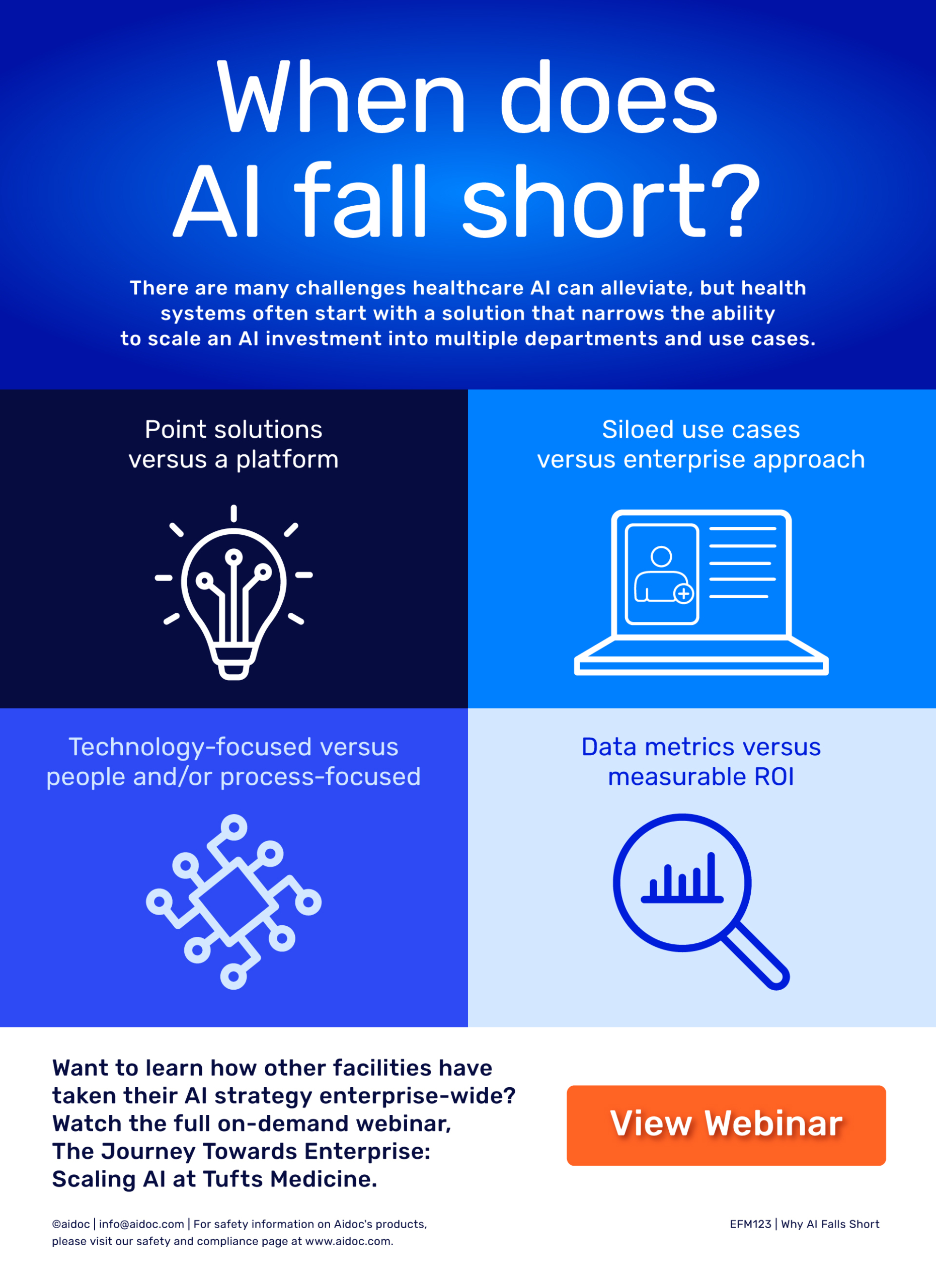 When does AI fall short?

There are many challenges healthcare AI can alleviate, but health systems often start with a solution that narrows the ability to scale an AI investment into multiple departments and use cases.

Point solutions versus a platform

Siloed use cases versus enterprise approach

Technology-focused versus people and/or process-focused

Data metrics versus measurable ROI

Want to learn how other facilities have taken their AI strategy enterprise-wide? Watch the full on-demand webinar, The Journey Towards Enterprise: Scaling AI at Tufts Medicine.

View Webinar

©aidoc | info@aidoc.com | For safety information on Aidoc's products, please visit our safety and compliance page at www.aidoc.com.

EFM123 | Why AI Falls Short