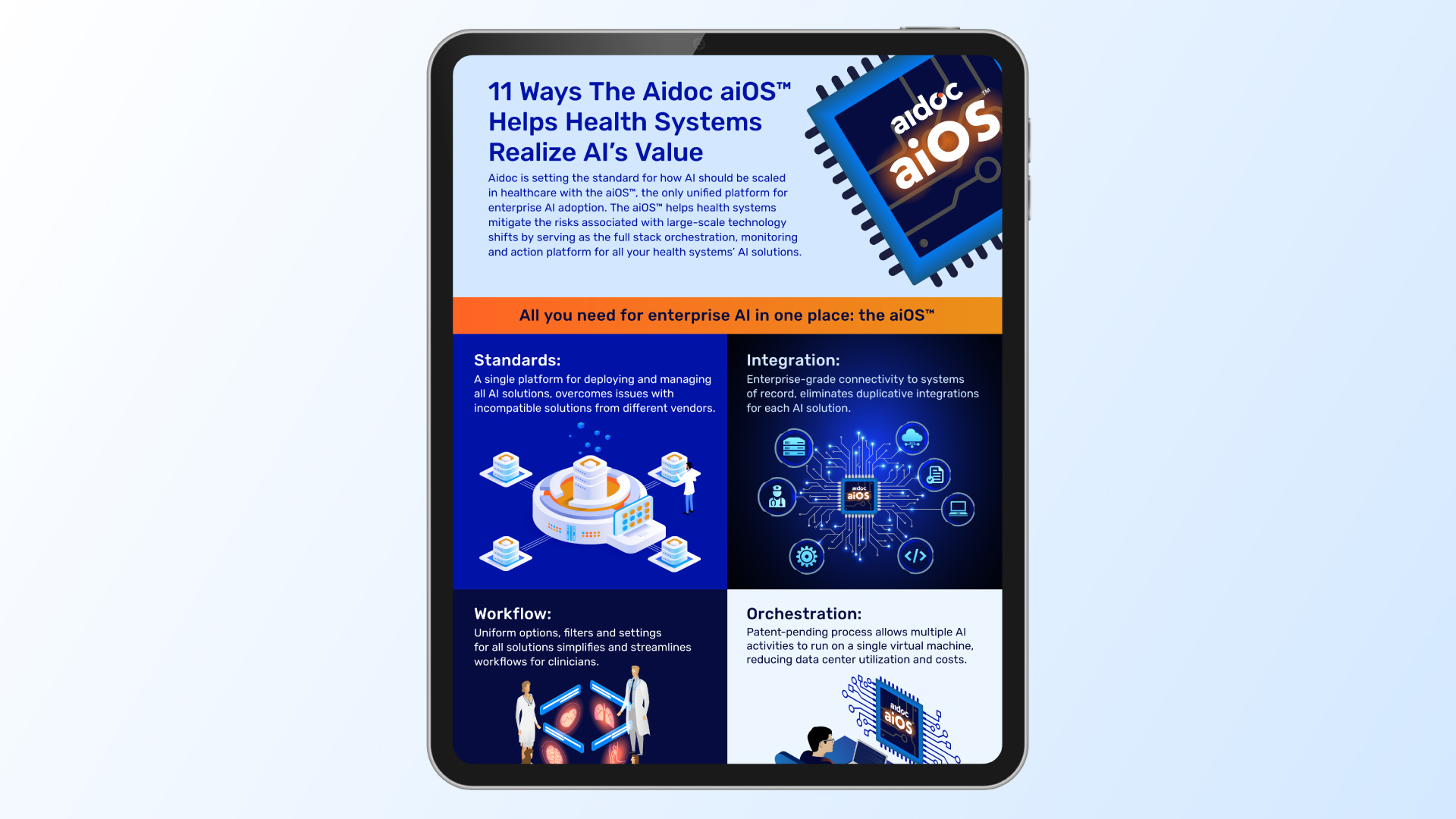 11 Ways The Aidoc aiOS™ Helps Health Systems Realize AI's Value

Aidoc is setting the standard for how AI should be scaled in healthcare with the aiOS™, the only unified platform for enterprise AI adoption. The aiOS™ helps health systems mitigate the risks associated with large-scale technology shifts by serving as the full stack orchestration, monitoring and action platform for all your health systems' AI solutions.

aidoc aiOS™

All you need for enterprise AI in one place: the aiOS™

Standards:
A single platform for deploying and managing all AI solutions, overcomes issues with incompatible solutions from different vendors.

Integration:
Enterprise-grade connectivity to systems of record, eliminates duplicative integrations for each AI solution.

aidoc aiOS

Workflow:
Uniform options, filters and settings for all solutions simplifies and streamlines workflows for clinicians.

Orchestration:
Patent-pending process allows multiple AI activities to run on a single virtual machine, reducing data center utilization and costs.

aidoc aiOS